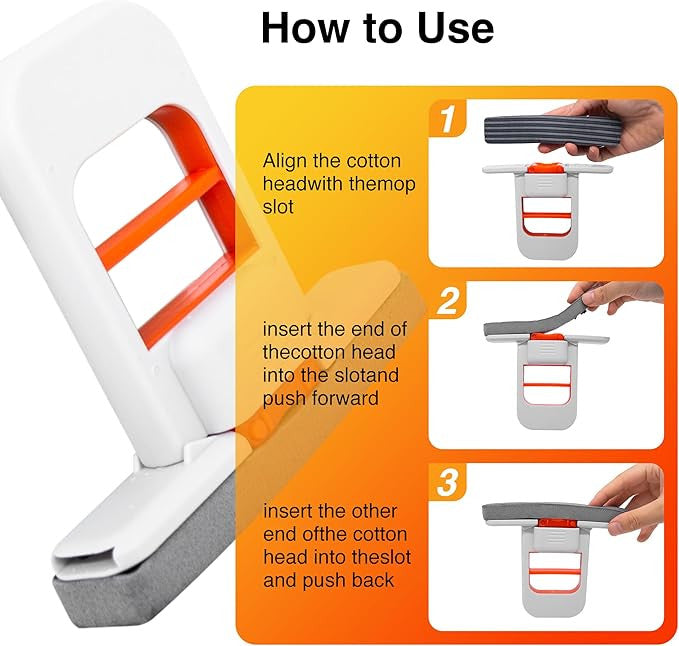 How to Use

1

Align the cotton headwith themop slot

2

insert the end of thecotton head into the slotand push forward

3

insert the other end ofthe cotton head into theslot and push back