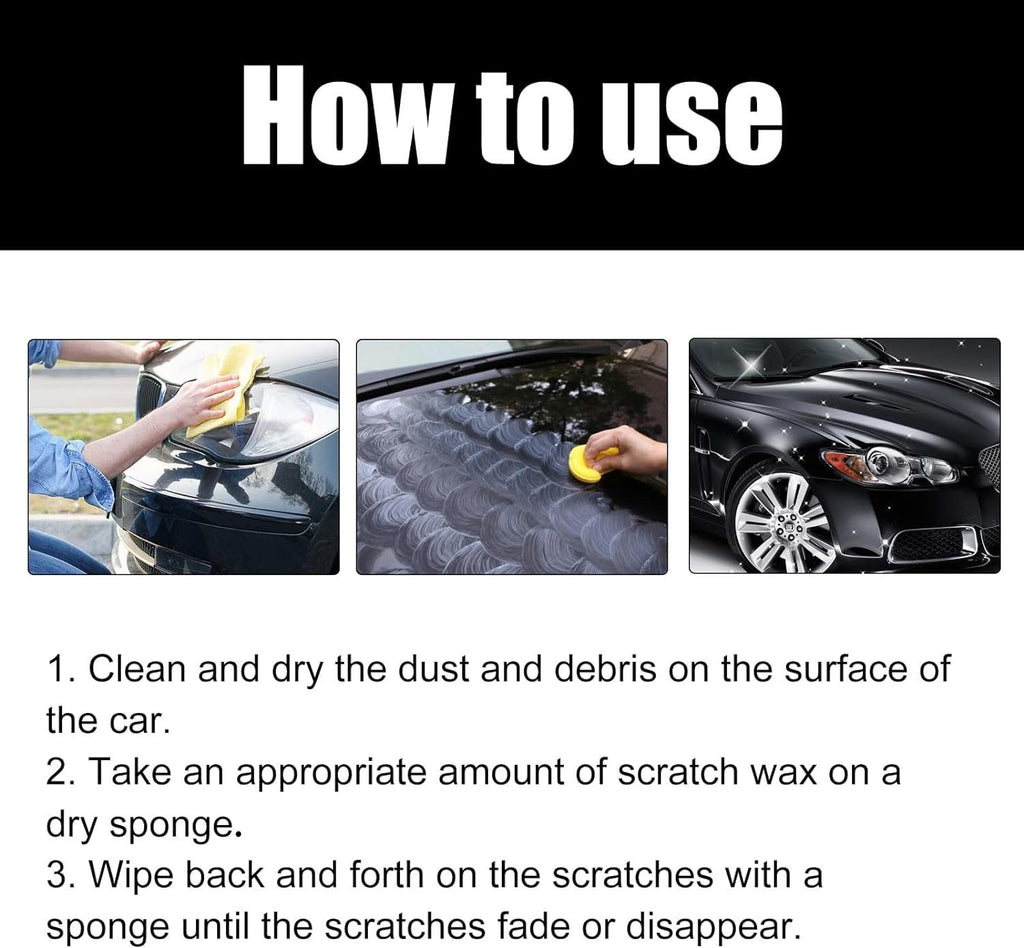 How to use

1. Clean and dry the dust and debris on the surface of the car.
2. Take an appropriate amount of scratch wax on a dry sponge.
3. Wipe back and forth on the scratches with a sponge until the scratches fade or disappear.