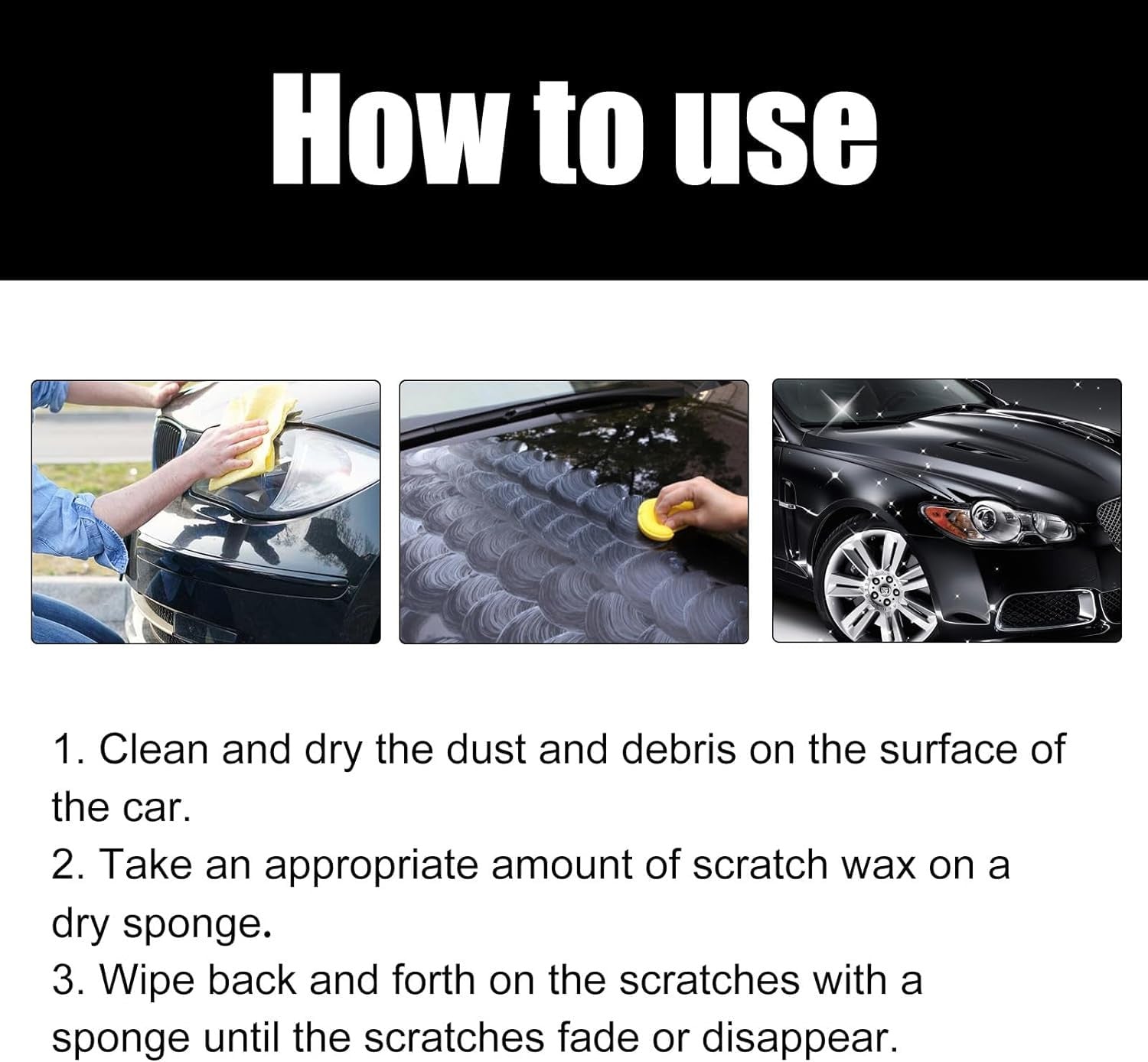 How to use

1. Clean and dry the dust and debris on the surface of the car.
2. Take an appropriate amount of scratch wax on a dry sponge.
3. Wipe back and forth on the scratches with a sponge until the scratches fade or disappear.